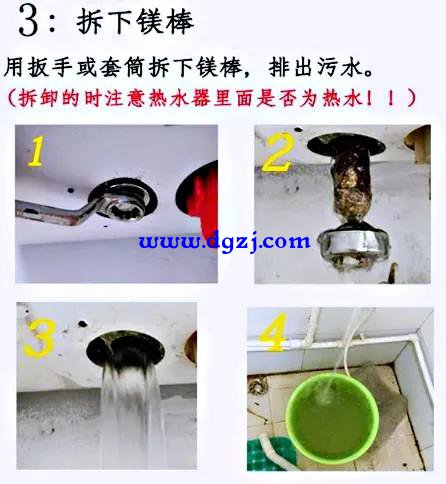 3：拆下镁棒

用扳手或套筒拆下镁棒，排出污水。
（拆卸的时注意热水器里面是否为热水！！）

1

2

www.dgzj.com

3

4